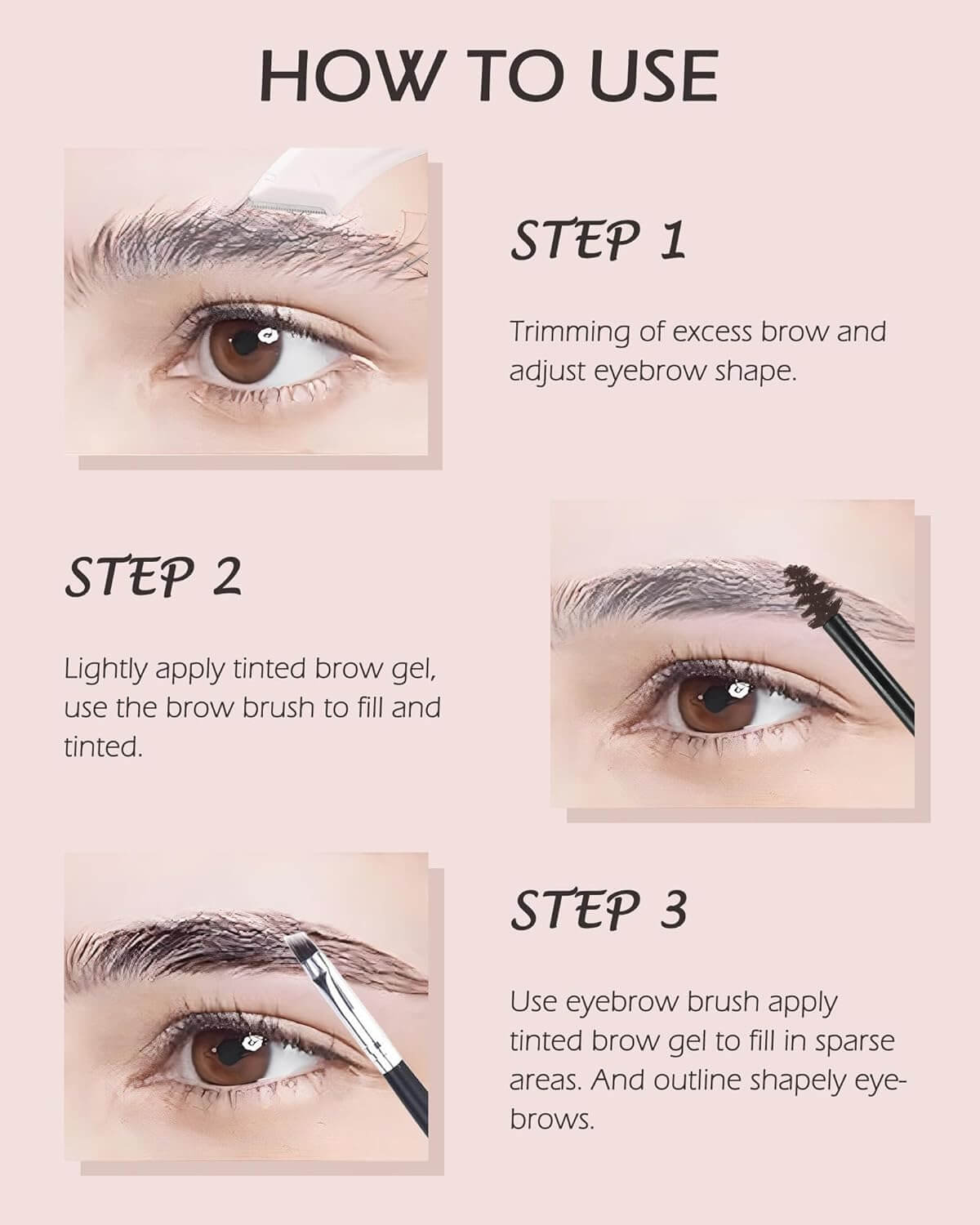 HOW TO USE

STEP 1

Trimming of excess brow and adjust eyebrow shape.

STEP 2

Lightly apply tinted brow gel, use the brow brush to fill and tinted.

STEP 3

Use eyebrow brush apply tinted brow gel to fill in sparse areas. And outline shapely eyebrows.