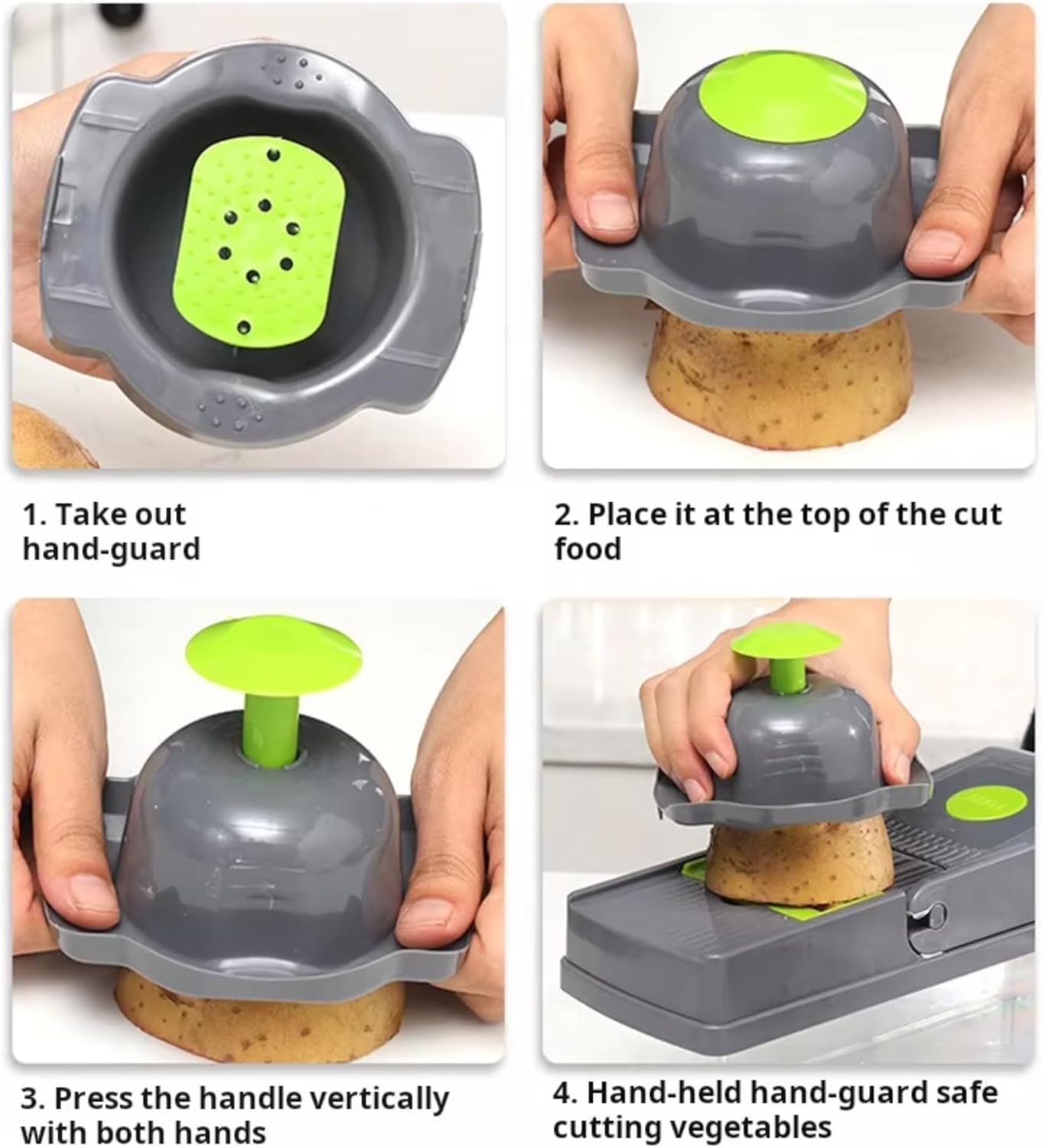 1. Take out hand-guard

2. Place it at the top of the cut food

3. Press the handle vertically with both hands

4. Hand-held hand-guard safe cutting vegetables