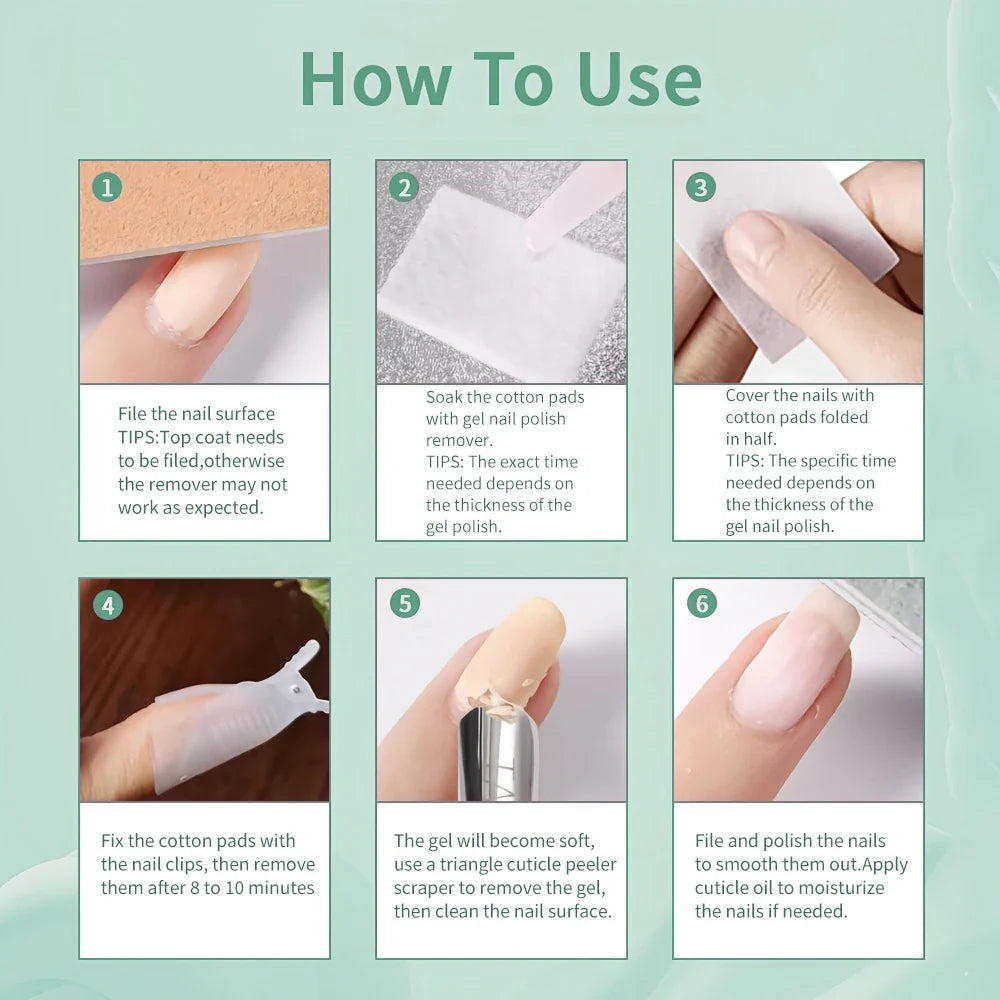 How To Use

1

File the nail surface
TIPS:Top coat needs to be filed,otherwise the remover may not work as expected.

2

Soak the cotton pads with gel nail polish remover.
TIPS: The exact time needed depends on the thickness of the gel polish.

3

Cover the nails with cotton pads folded in half.
TIPS: The specific time needed depends on the thickness of the gel nail polish.

4

Fix the cotton pads with the nail clips, then remove them after 8 to 10 minutes

5

The gel will become soft, use a triangle cuticle peeler scraper to remove the gel, then clean the nail surface.

6

File and polish the nails to smooth them out.Apply cuticle oil to moisturize the nails if needed.