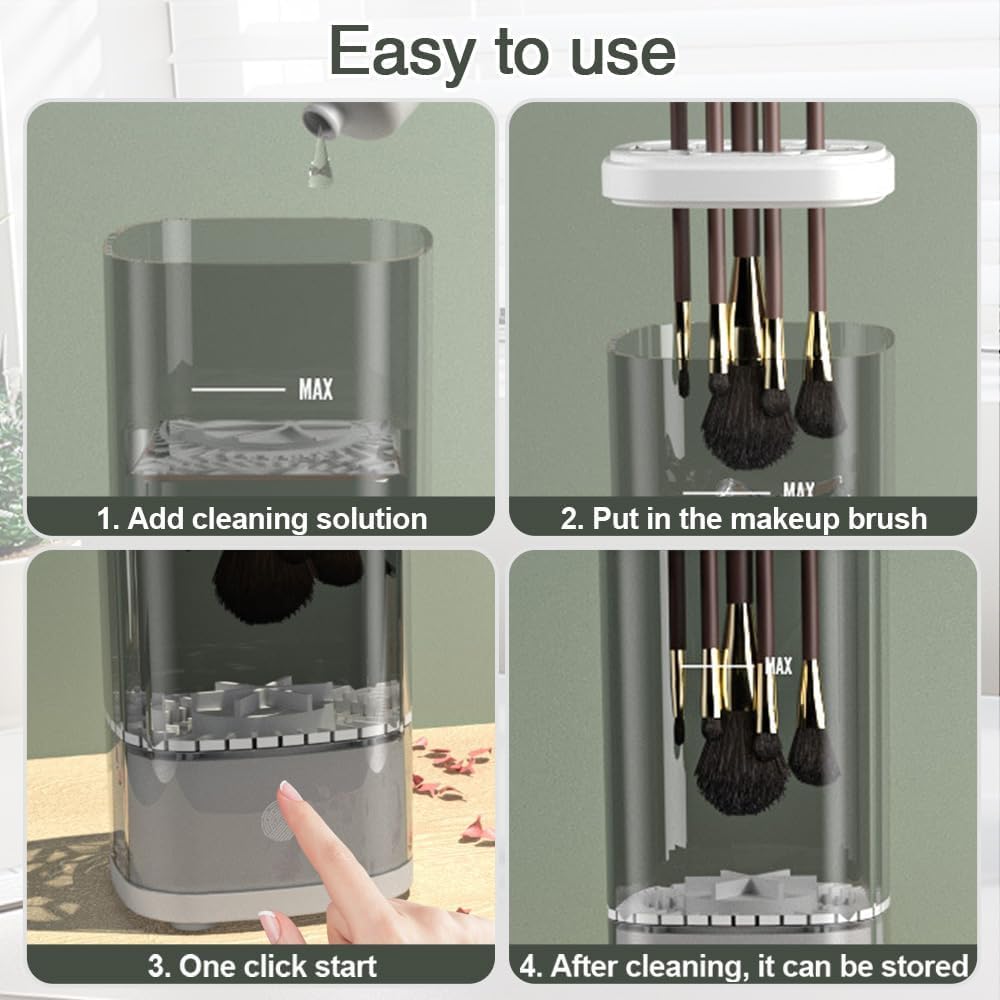 Easy to use

MAX

1. Add cleaning solution

MAX

2. Put in the makeup brush

3. One click start

MAX

4. After cleaning, it can be stored