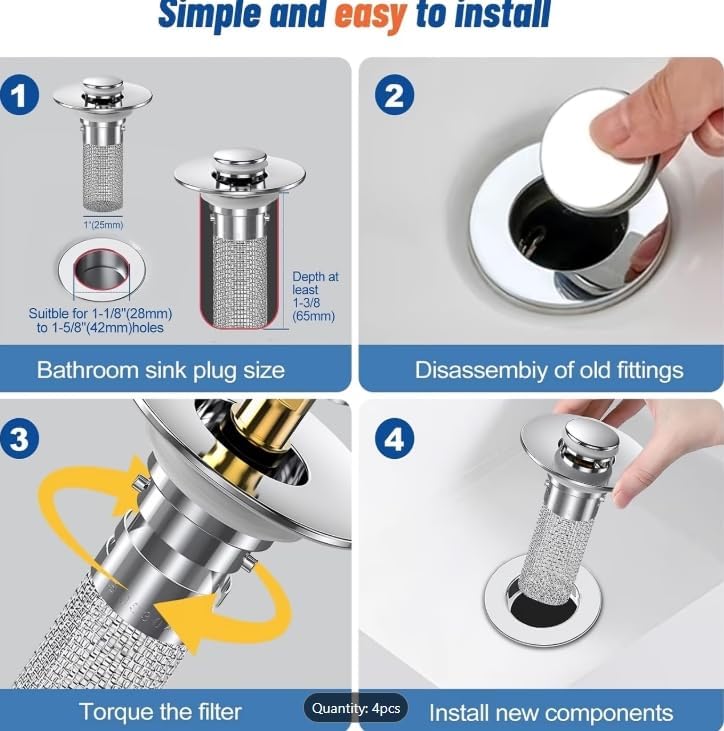 Simple and easy to install

1

1"(25mm)

Suitble for 1-1/8"(28mm) to 1-5/8"(42mm)holes

Depth at least 1-3/8 (65mm)

Bathroom sink plug size

2

Disassembiy of old fittings

3

Torque the filter

4

Install new components

Quantity: 4pcs