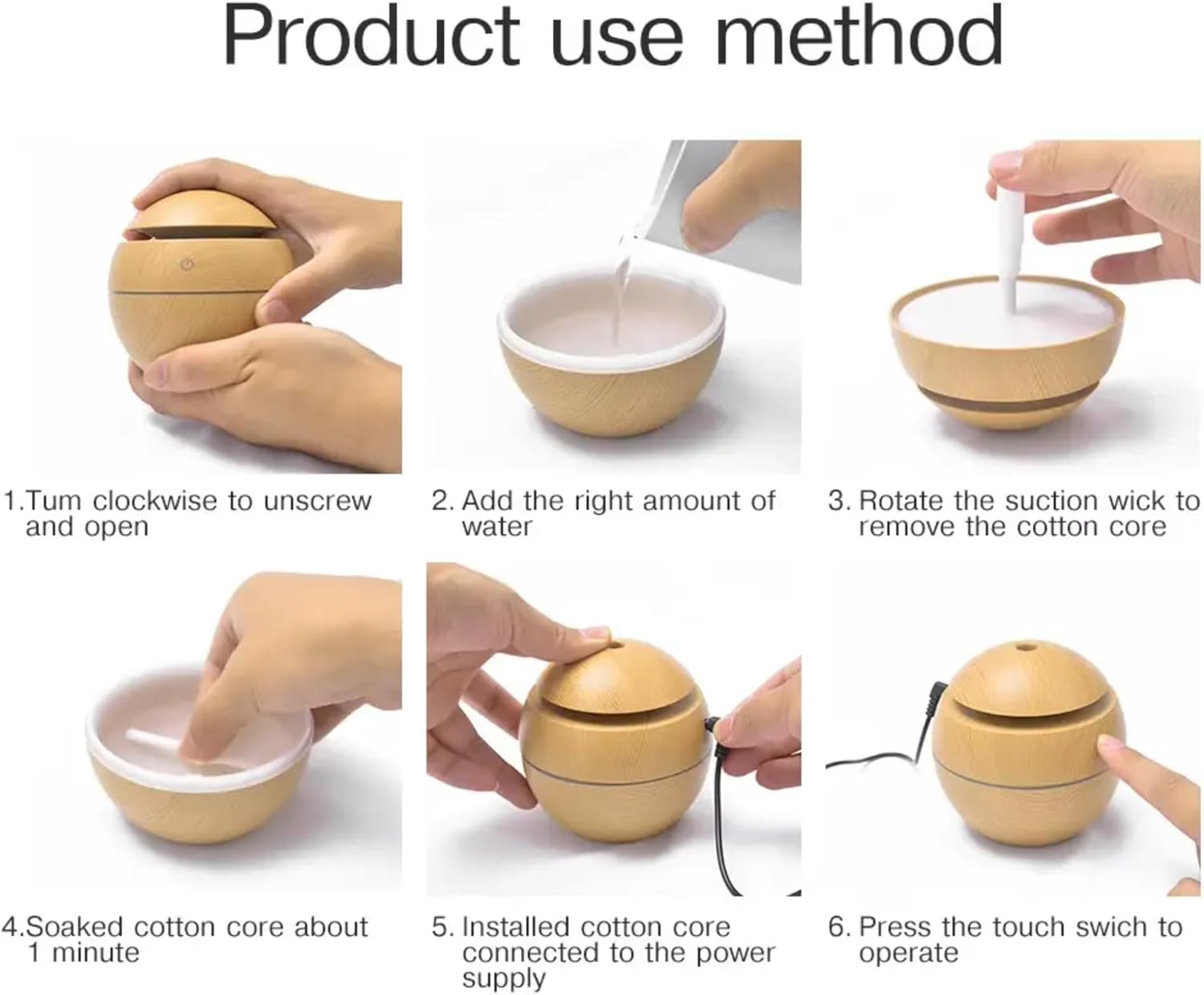 Product use method

1.Tum clockwise to unscrew and open

2. Add the right amount of water

3. Rotate the suction wick to remove the cotton core

4.Soaked cotton core about 1 minute

5. Installed cotton core connected to the power supply

6. Press the touch swich to operate