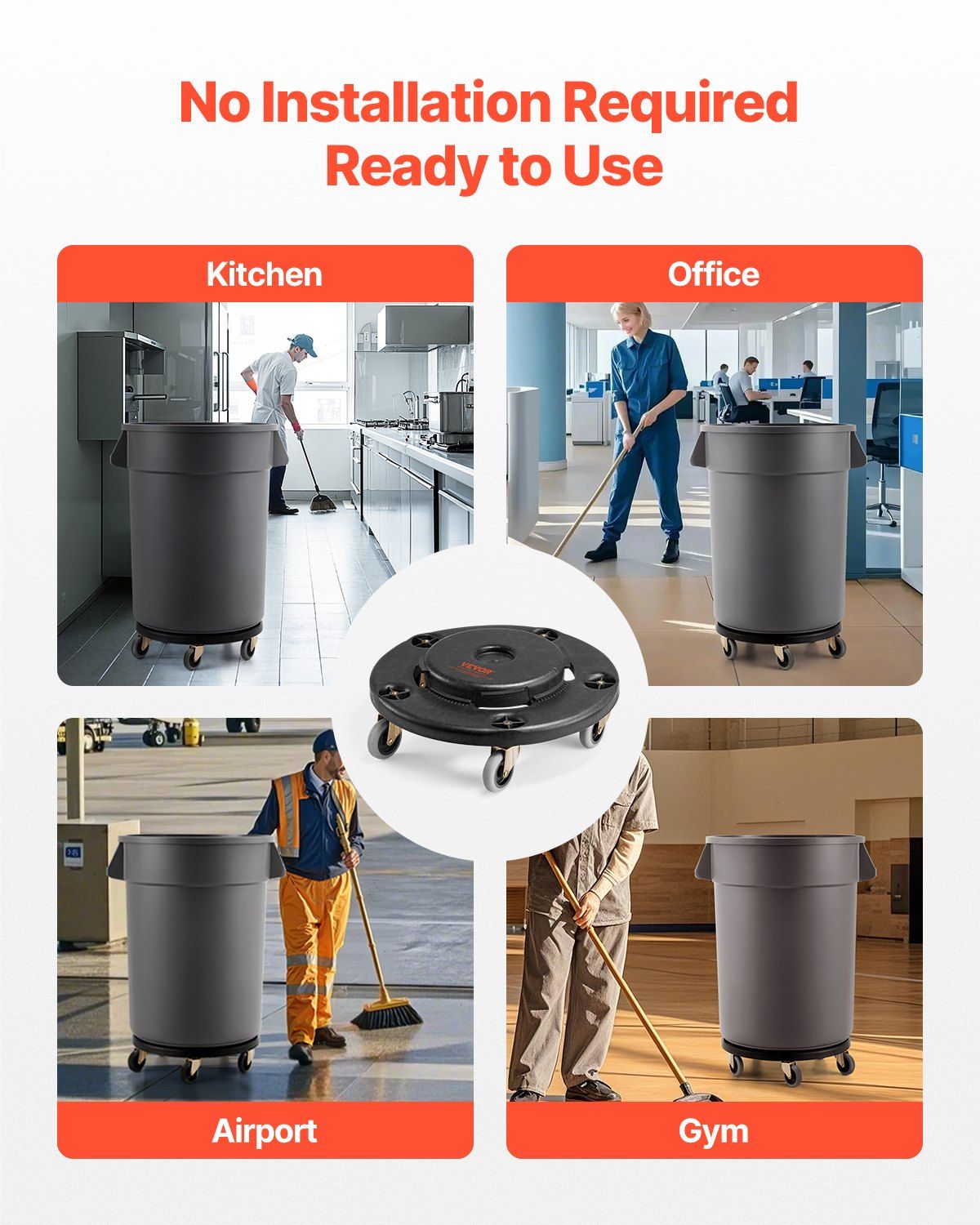 No Installation Required
Ready to Use

Kitchen

Office

VEVOR

Airport

Gym