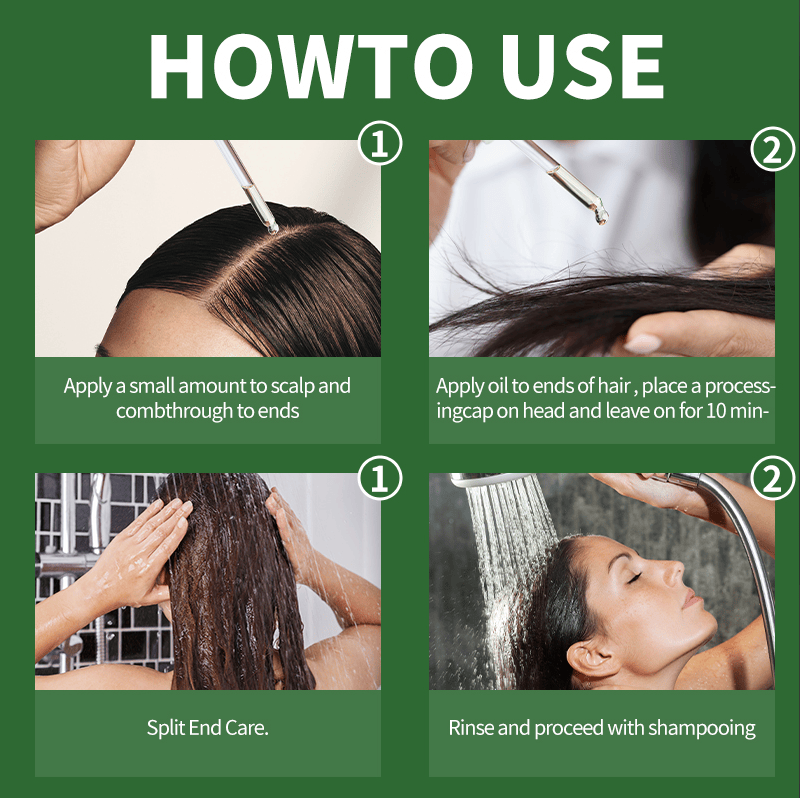 HOWTO USE

1

Apply a small amount to scalp and combthrough to ends

2

Apply oil to ends of hair , place a processingcap on head and leave on for 10 min-

1

Split End Care.

2

Rinse and proceed with shampooing